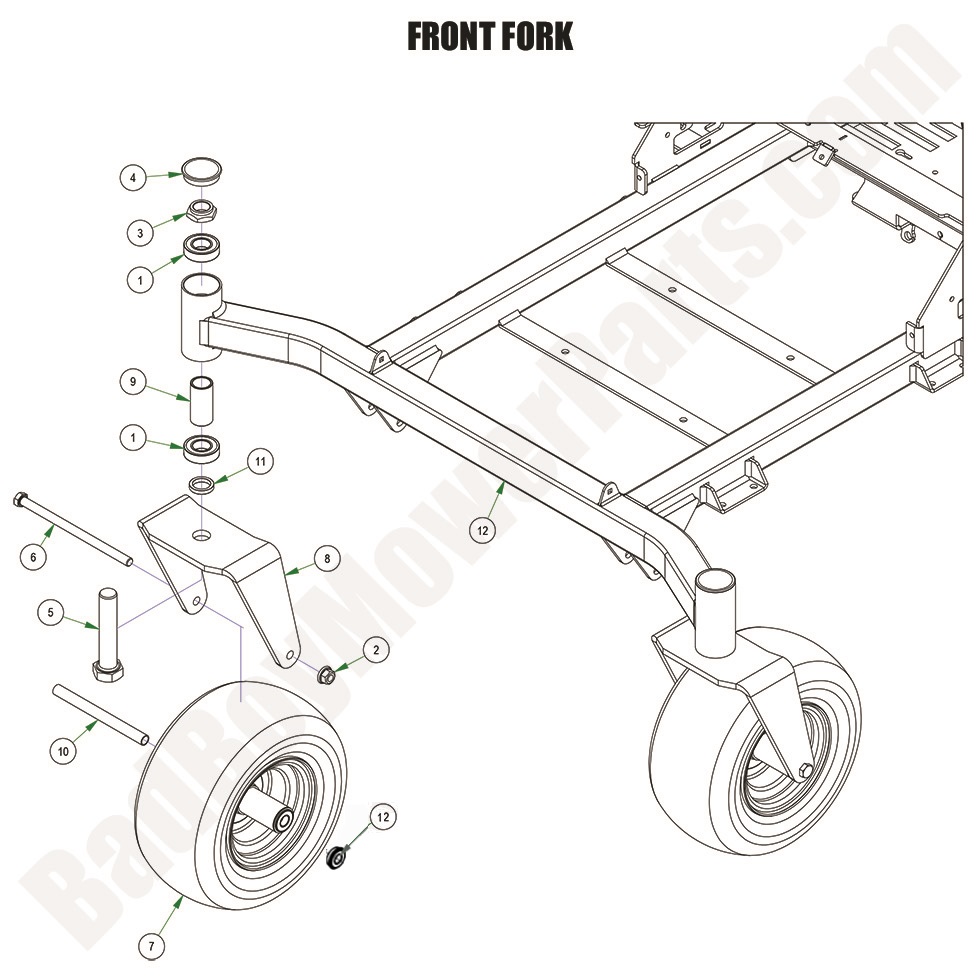 FRONT FORK

4
3
1
9
1
11
6
8
5
2
10
12
12
7

BadBoyMowerParts.com